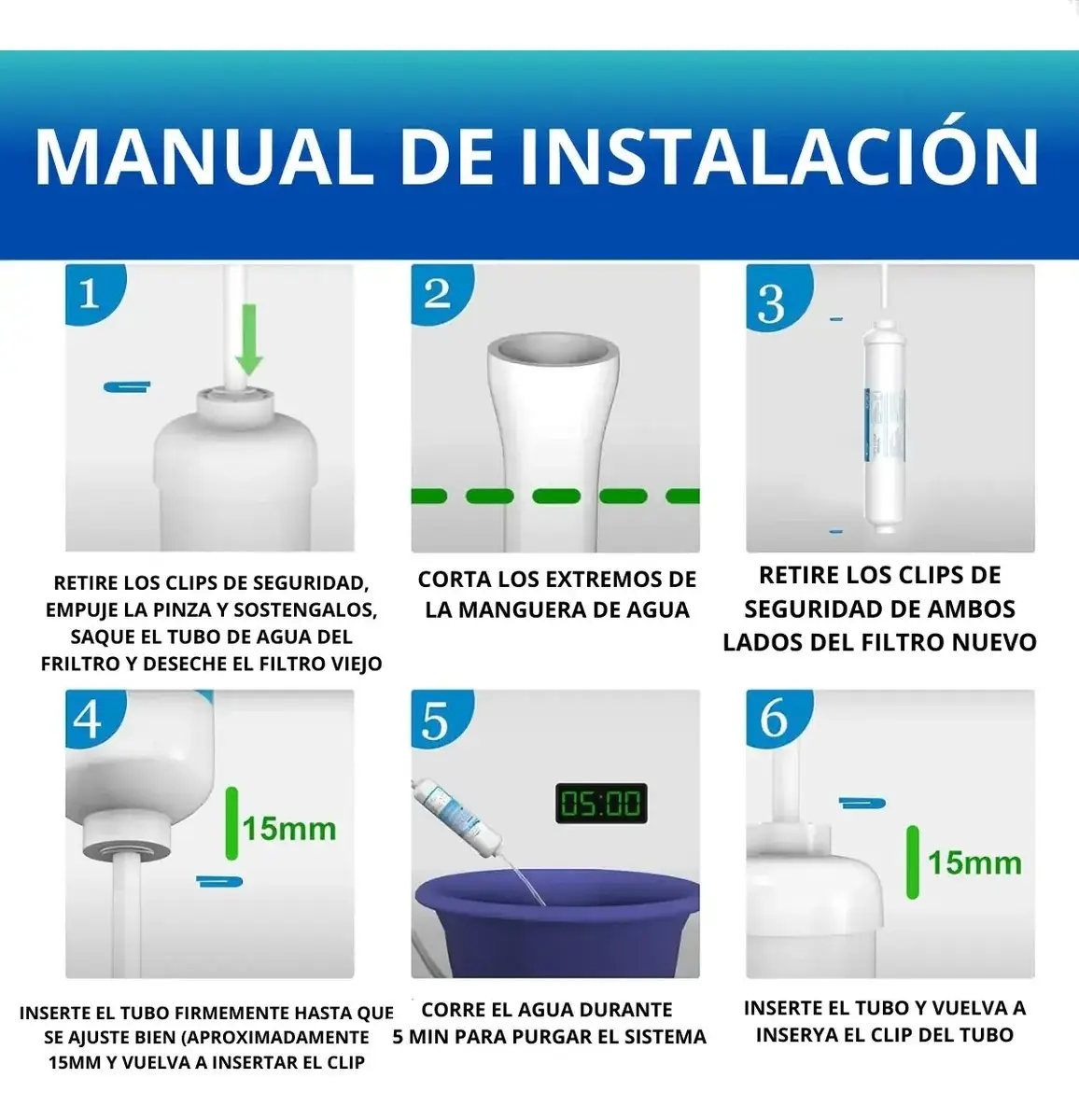 MANUAL DE INSTALACIÓN

1

RETIRE LOS CLIPS DE SEGURIDAD, EMPUJE LA PINZA Y SOSTENGALOS, SAQUE EL TUBO DE AGUA DEL FRILTRO Y DESECHE EL FILTRO VIEJO

2

CORTA LOS EXTREMOS DE LA MANGUERA DE AGUA

3

RETIRE LOS CLIPS DE SEGURIDAD DE AMBOS LADOS DEL FILTRO NUEVO

4

15mm

INSERTE EL TUBO FIRMEMENTE HASTA QUE SE AJUSTE BIEN (APROXIMADAMENTE 15MM Y VUELVA A INSERTAR EL CLIP

5

05:00

CORRE EL AGUA DURANTE 5 MIN PARA PURGAR EL SISTEMA

6

15mm

INSERTE EL TUBO Y VUELVA A INSERYA EL CLIP DEL TUBO