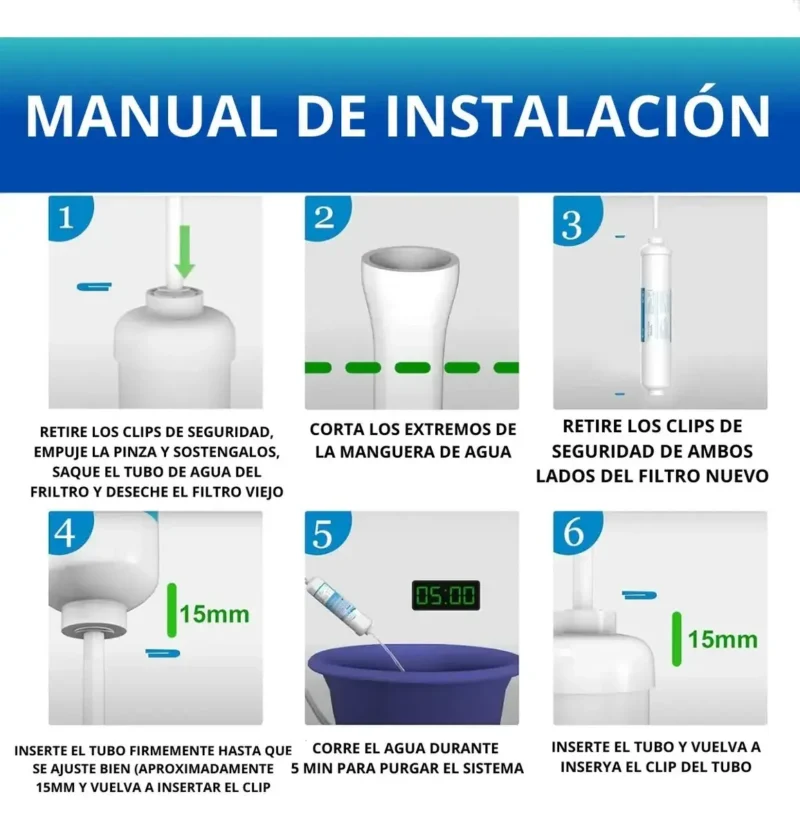 MANUAL DE INSTALACIÓN

1

RETIRE LOS CLIPS DE SEGURIDAD, EMPUJE LA PINZA Y SOSTENGALOS, SAQUE EL TUBO DE AGUA DEL FRILTRO Y DESECHE EL FILTRO VIEJO

2

CORTA LOS EXTREMOS DE LA MANGUERA DE AGUA

3

RETIRE LOS CLIPS DE SEGURIDAD DE AMBOS LADOS DEL FILTRO NUEVO

4

15mm

INSERTE EL TUBO FIRMEMENTE HASTA QUE SE AJUSTE BIEN (APROXIMADAMENTE 15MM Y VUELVA A INSERTAR EL CLIP

5

05:00

CORRE EL AGUA DURANTE 5 MIN PARA PURGAR EL SISTEMA

6

15mm

INSERTE EL TUBO Y VUELVA A INSERYA EL CLIP DEL TUBO